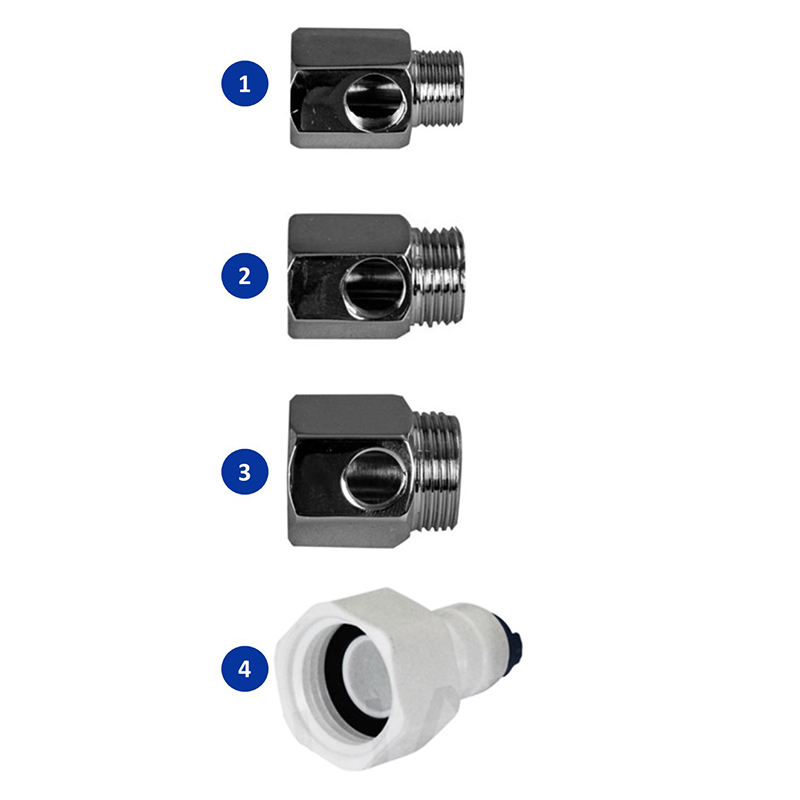 1

2

3

4